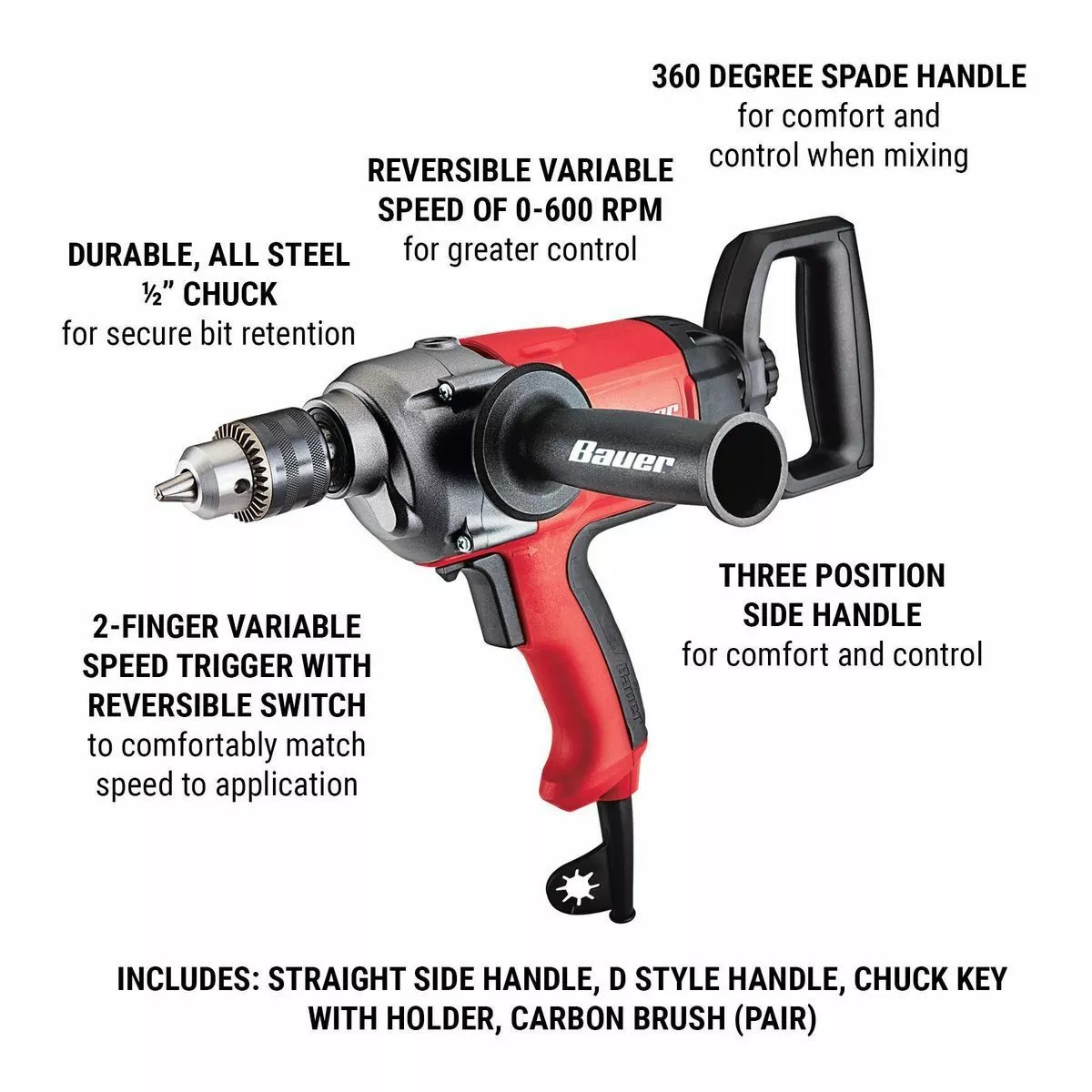 360 DEGREE SPADE HANDLE
for comfort and control when mixing

REVERSIBLE VARIABLE SPEED OF 0-600 RPM
for greater control

DURABLE, ALL STEEL ½" CHUCK
for secure bit retention

Bauer

THREE POSITION SIDE HANDLE
for comfort and control

2-FINGER VARIABLE SPEED TRIGGER WITH REVERSIBLE SWITCH
to comfortably match speed to application

INCLUDES: STRAIGHT SIDE HANDLE, D STYLE HANDLE, CHUCK KEY WITH HOLDER, CARBON BRUSH (PAIR)